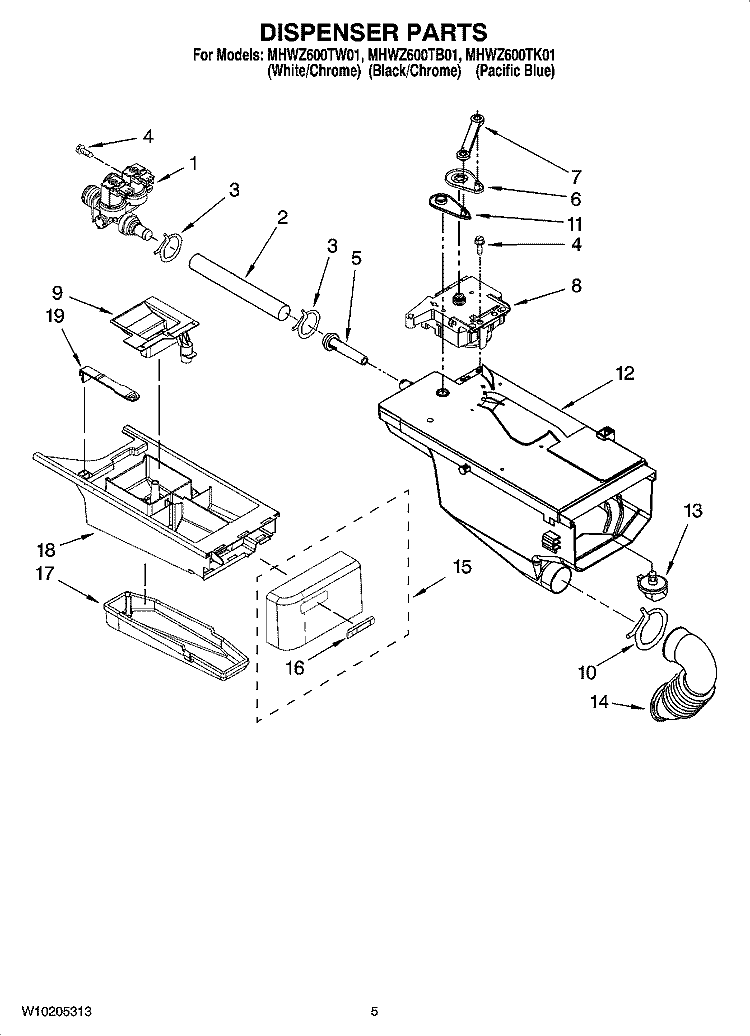 DISPENSER PARTS

For Models: MHWZ600TW01, MHWZ600TB01, MHWZ600TK01
(White/Chrome) (Black/Chrome) (Pacific Blue)

4
1
3
2
3
5
7
6
11
4
8
9
19
12
13
18
17
15
16
10
14

W10205313

5