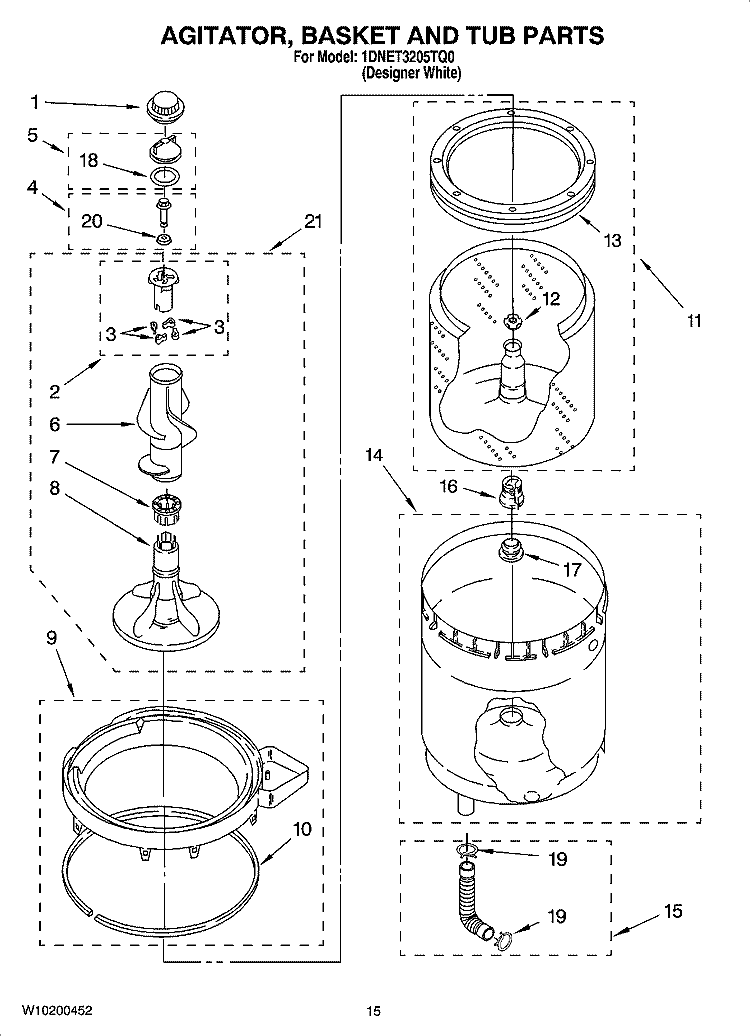 AGITATOR, BASKET AND TUB PARTS
For Model: 1DNET3205TQ0
(Designer White)

1
5
18
4
20
21
3
3
2
6
7
8
9
10
13
12
11
14
16
17
19
19
15

W10200452
15