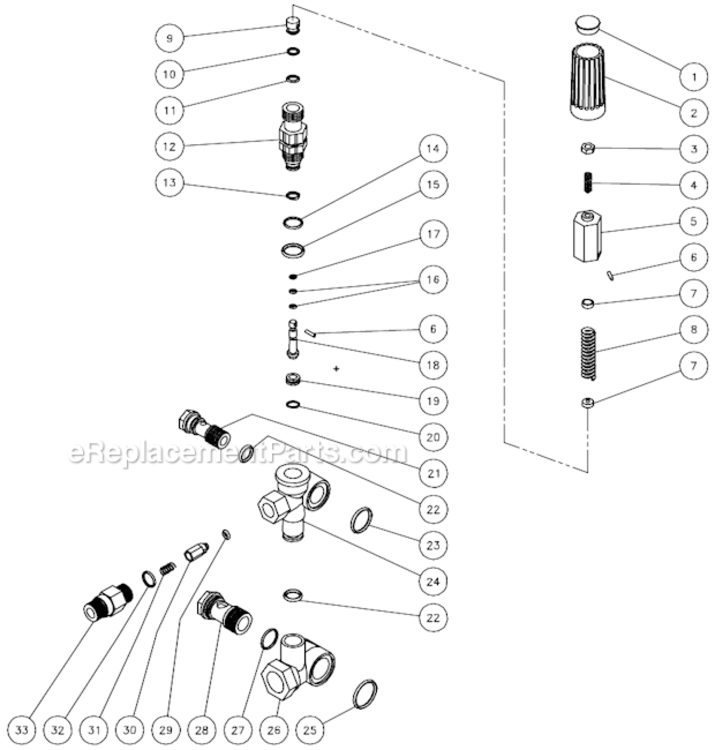 9
10
11
12
13
14
15
17
16
6
18
19
20
21
22
23
24
22
1
2
3
4
5
6
7
8
7
eReplacementParts.com
33
32
31
30
29
28
27
26
25