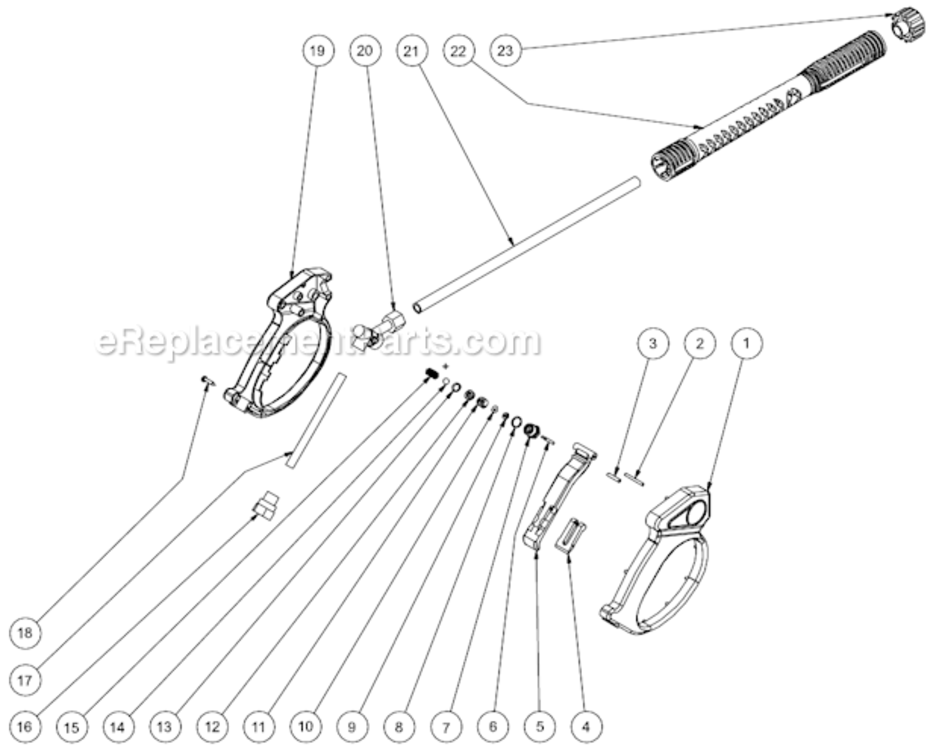 19 20 21 22 23

eReplacementParts.com

3 2 1

18

17

16 15 14 13 12 11 10 9 8 7 6 5 4