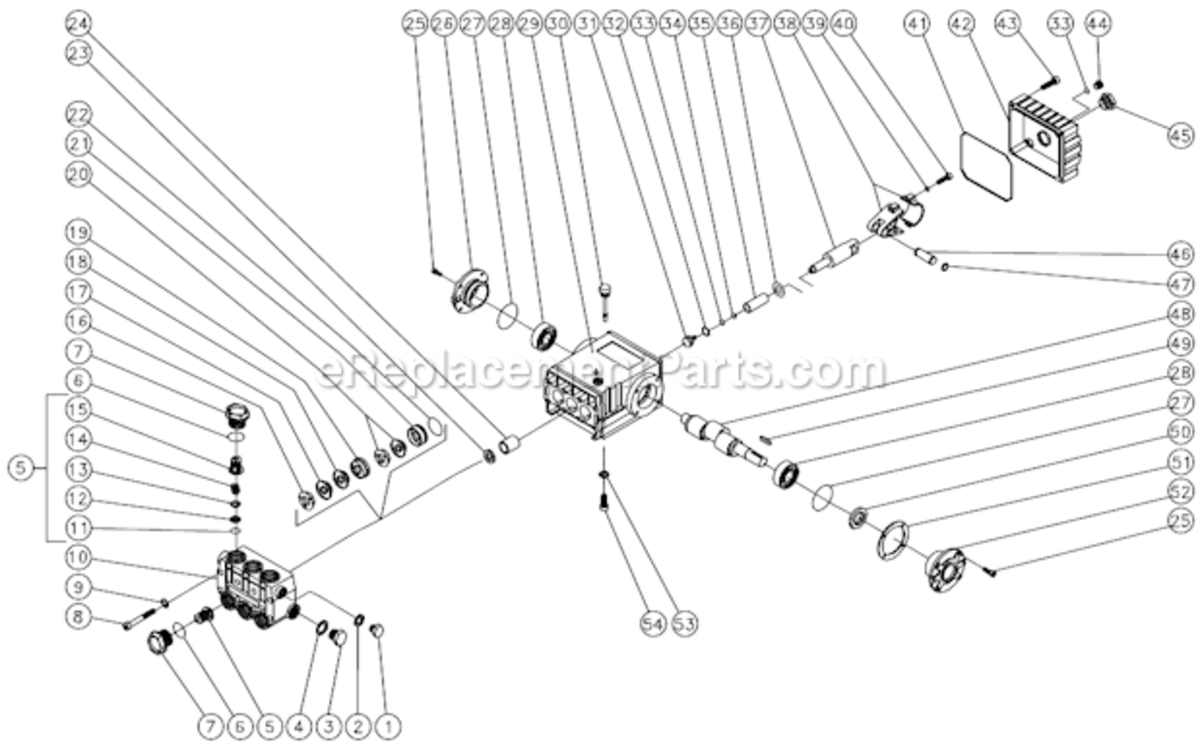 24
23
22
21
20
19
18
17
16
7
6
15
14
13
12
11
5
10
9
8
7 6 5 4 3 2 1
25 26 27 28 29 30 31 32 33 34 35 36 37 38 39 40
41 42 43 33 44
45
46
47
48
49
28
27
50
51
52
25
54 53
eReplacementParts.com