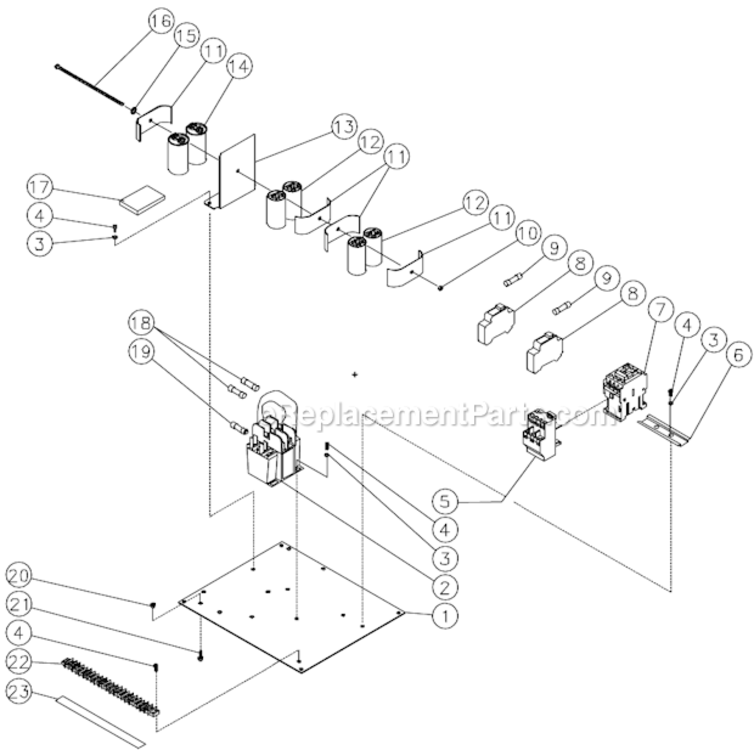 16
15
11
14
13
12
11
17
4
3
12
11
10
9
8
9
8
7
4
3
6
18
19
©ReplacementParts.com
5
4
3
2
1
20
21
4
22
23