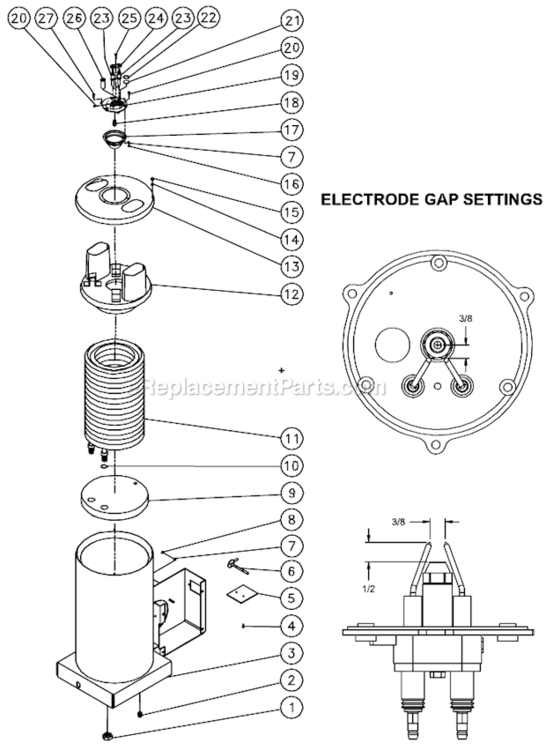 20
27
26
23
25
24
23
22
21
20
19
18
17
7
16
15
14
13
12
11
10
9
8
7
6
5
4
3
2
1

ELECTRODE GAP SETTINGS

3/8

ReplacementParts.com

3/8

1/2