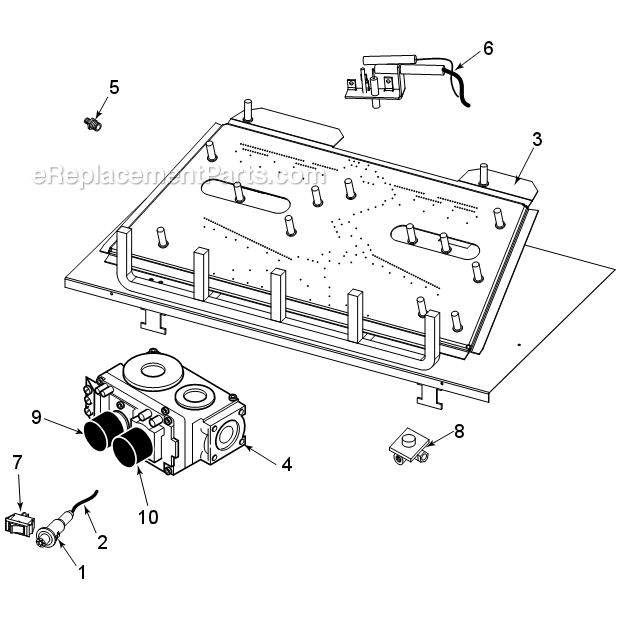 6
5
3
eReplacementParts.com
9
8
4
7
10
2
1