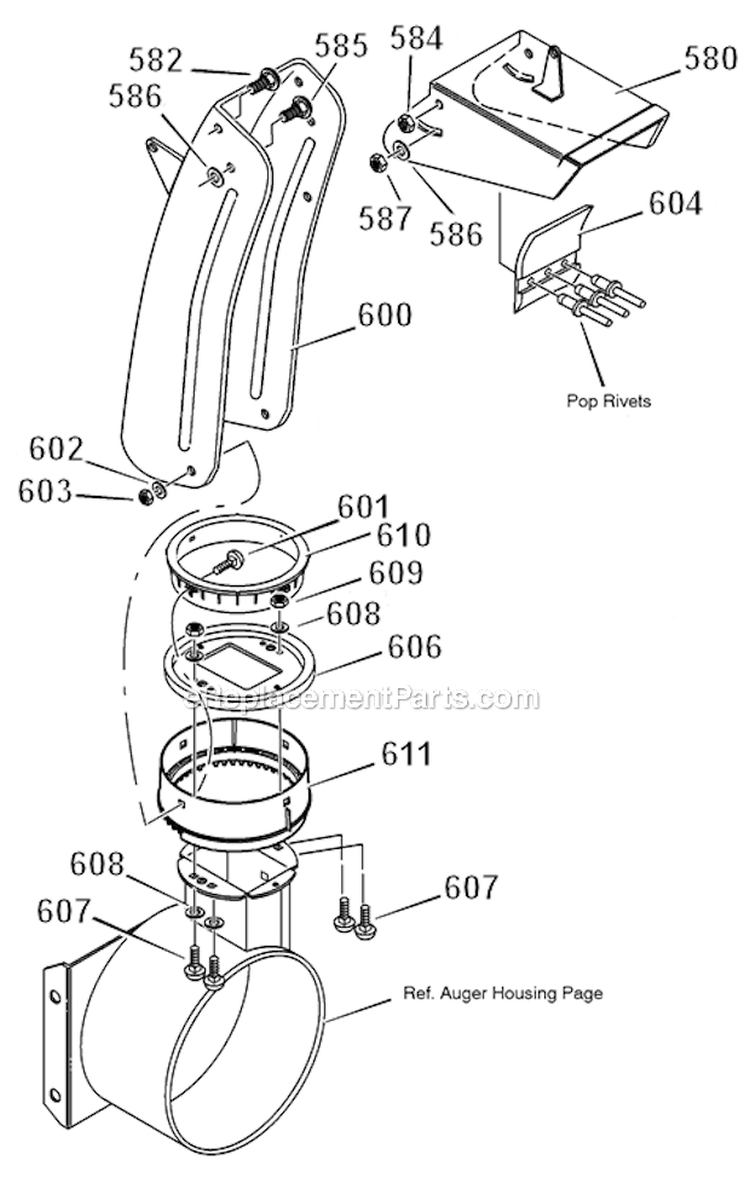 582
585
584
580
586
587
586
604
600
Pop Rivets
602
603
601
610
609
608
606
eReplacementParts.com
611
608
607
607
Ref. Auger Housing Page