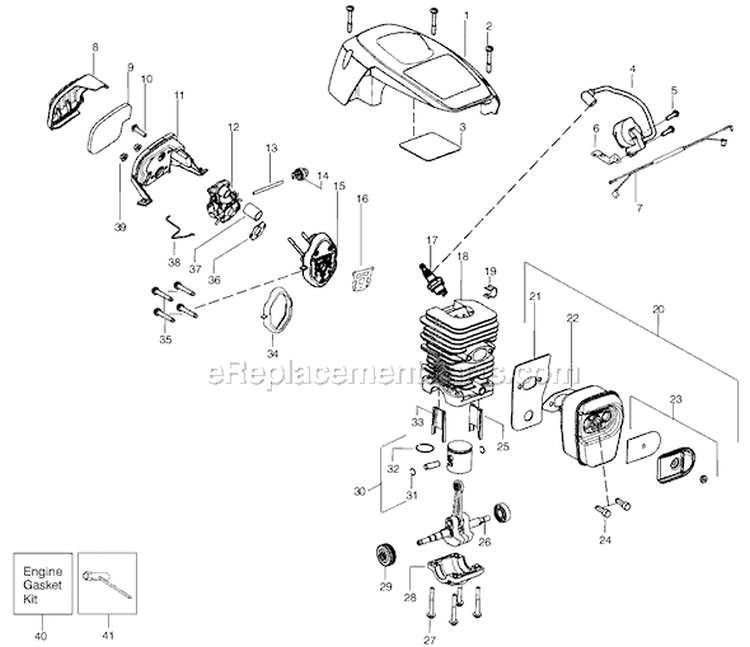 1
2
3
4
5
6
7
8
9
10
11
12
13
14
15
16
17
18
19
20
21
22
23
24
25
26
27
28
29
30
31
32
33
34
35
36
37
38
39
eReplacementParts.com
Engine Gasket Kit
40
41