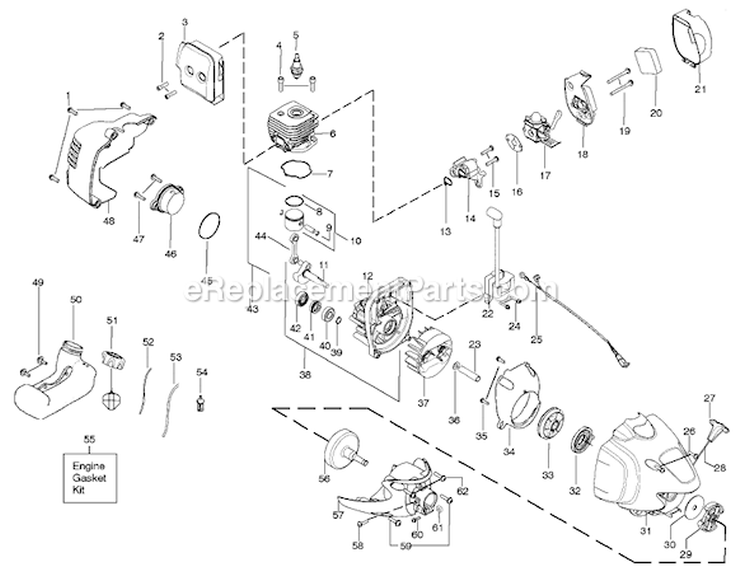 1
2
3
4
5
6
7
8
9
10
11
12
13
14
15
16
17
18
19
20
21
22
23
24
25
26
27
28
29
30
31
32
33
34
35
36
37
38
39
40
41
42
43
44
45
46
47
48
49
50
51
52
53
54
55
Engine Gasket Kit
56
57
58
59
60
61
62
eReplacementParts.com