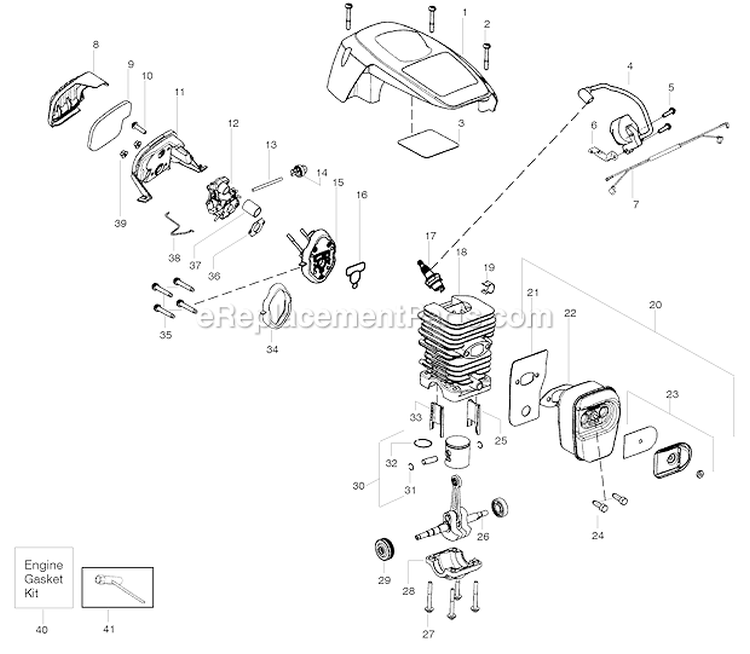 1
2
3
4
5
6
7
8
9
10
11
12
13
14
15
16
17
18
19
20
21
22
23
24
25
26
27
28
29
30
31
32
33
34
35
36
37
38
39
eReplacementParts.com
Engine Gasket Kit
40
41