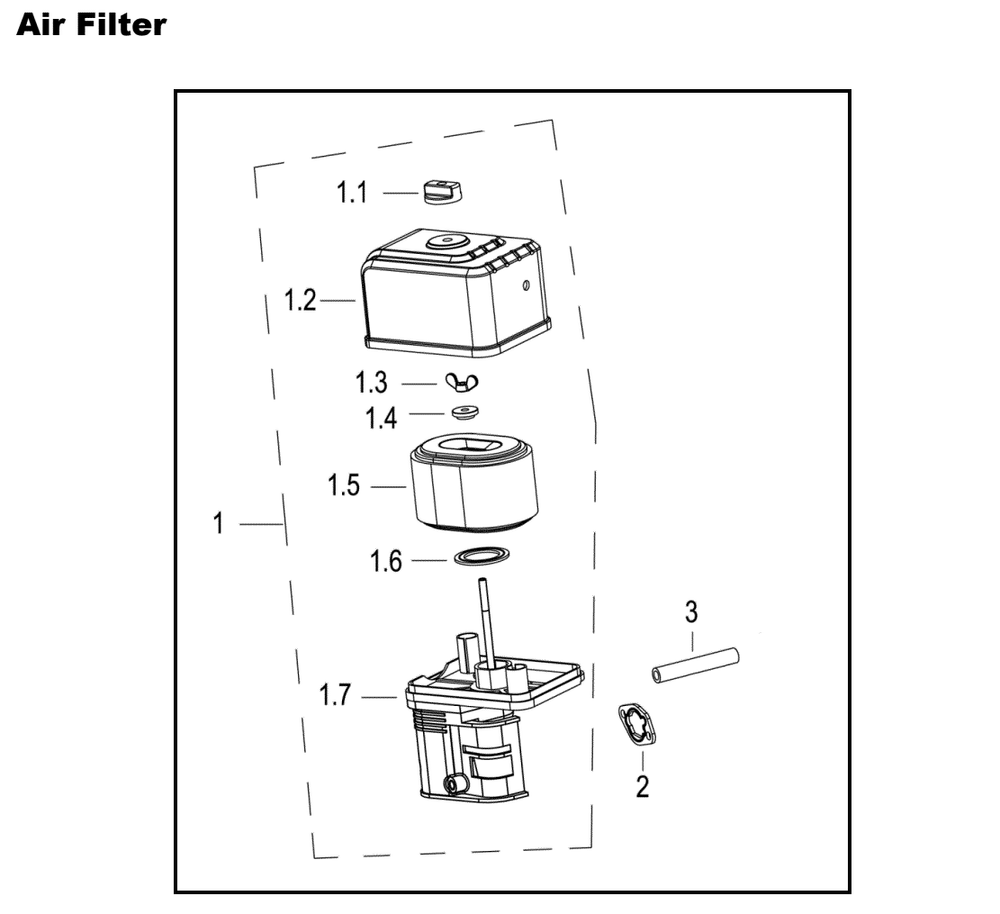 Air Filter

1.1
1.2
1.3
1.4
1.5
1
1.6
3
1.7
2