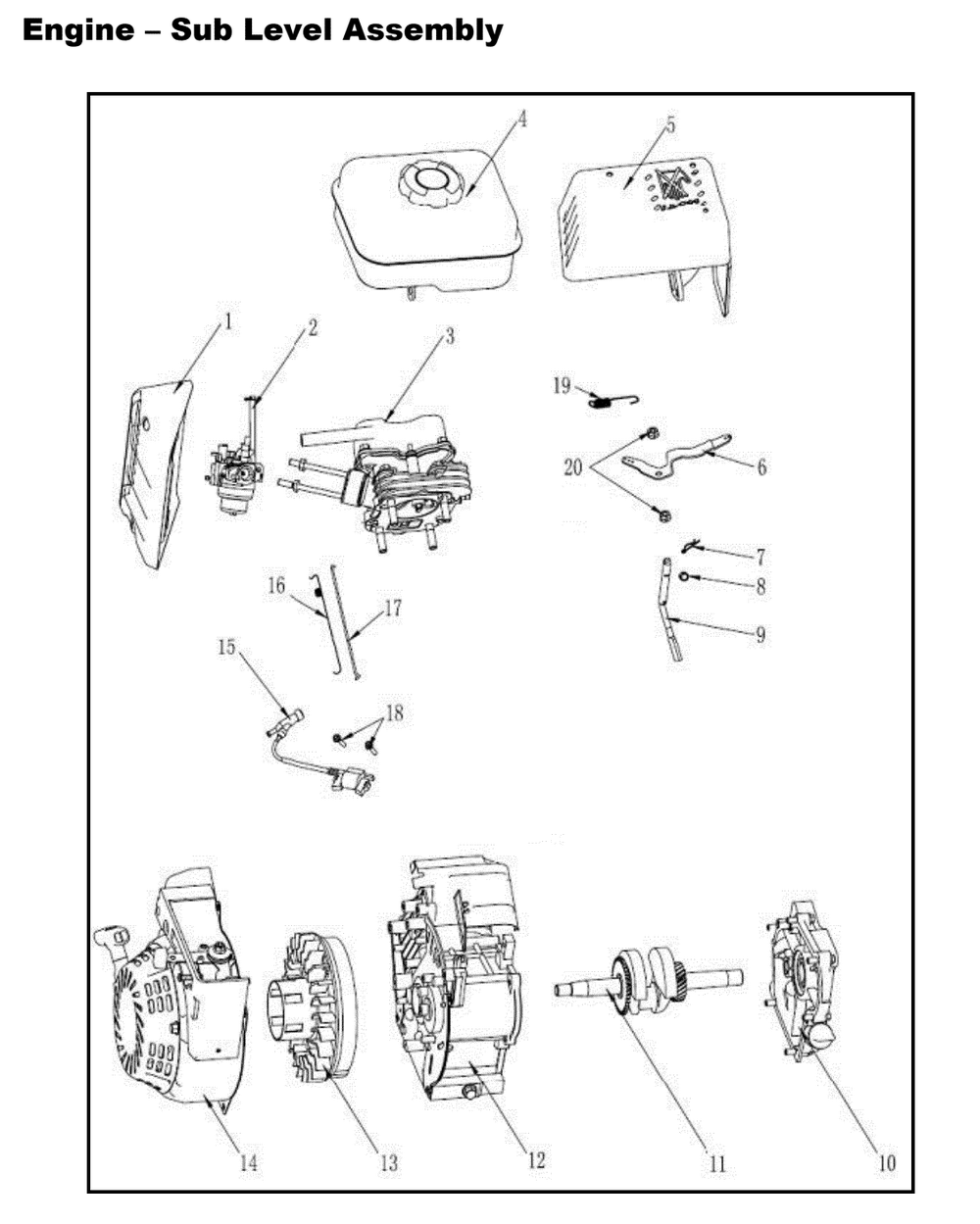 Engine – Sub Level Assembly

4
5
1
2
3
19
20
6
7
8
9
16
17
15
18
14
13
12
11
10