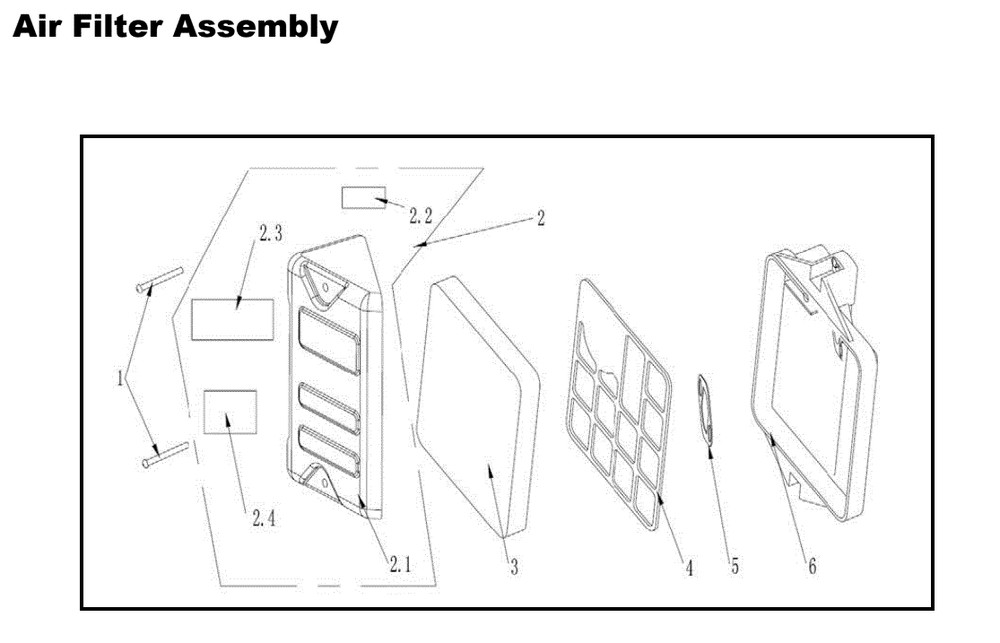 Air Filter Assembly

2.2
2
2.3
1
2.4
2.1
3
4
5
6