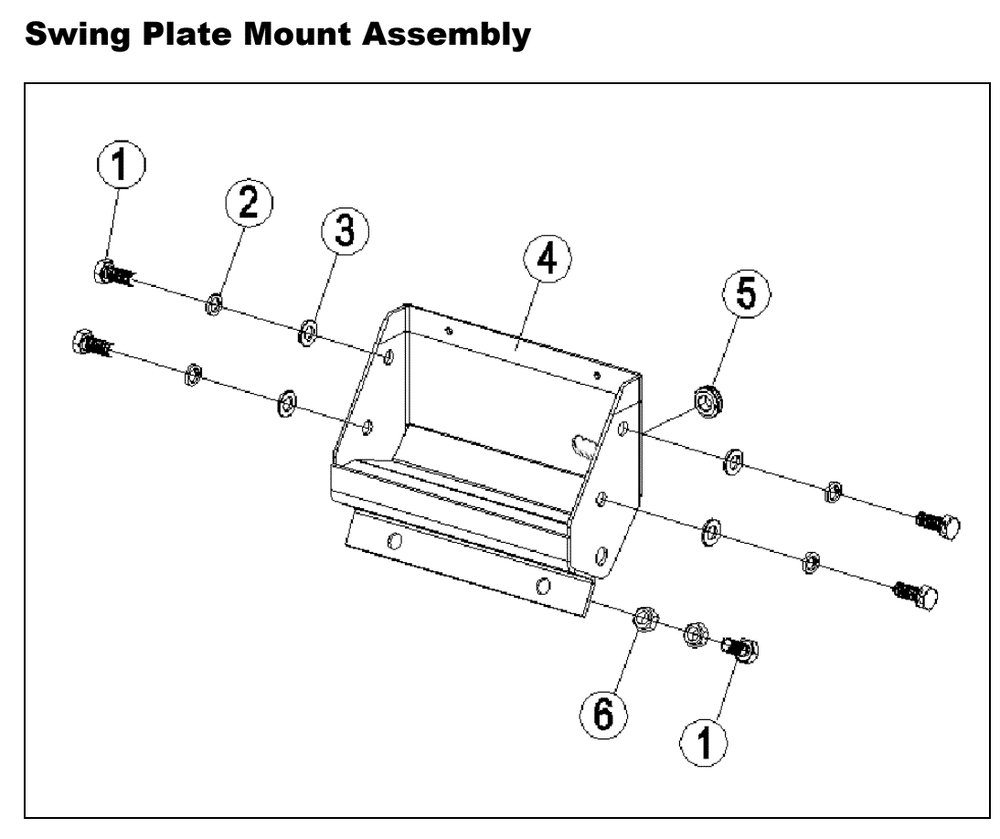 Swing Plate Mount Assembly

1
2
3
4
5
6
1