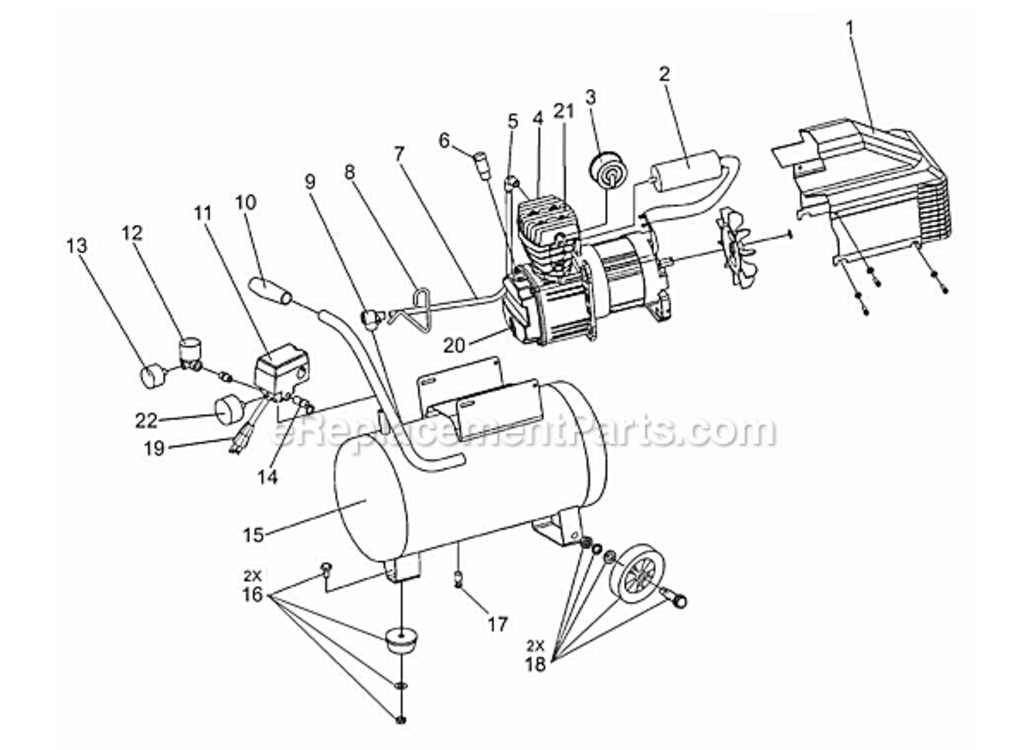 1
2
3
21
4
5
6
7
8
9
10
11
12
13
20
22
19
14
eReplacementParts.com
15
2X
16
17
2X
18