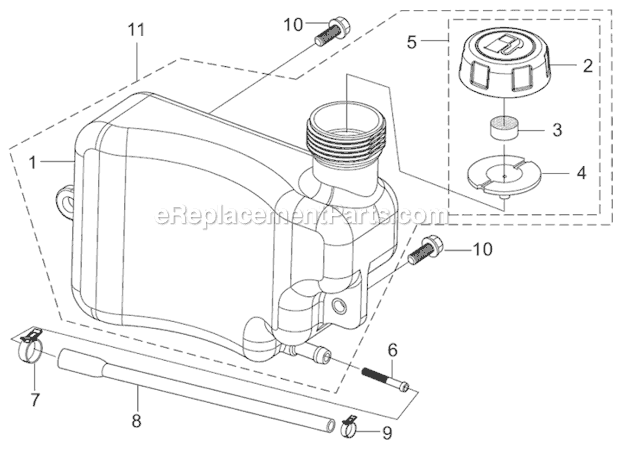 11
10
5
2
3
4
1
eReplacementParts.com
10
6
7
8
9