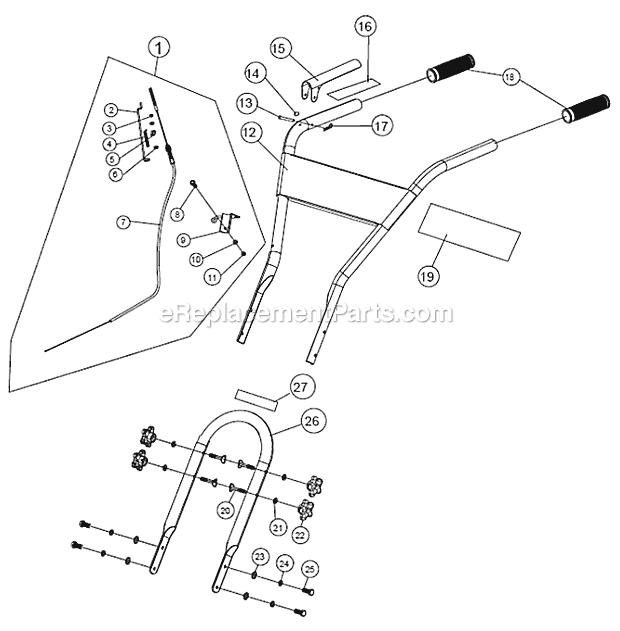 1
2
3
4
5
6
7
8
9
10
11
12
13
14
15
16
17
18
19
eReplacementParts.com
27
26
20
21
22
23
24
25