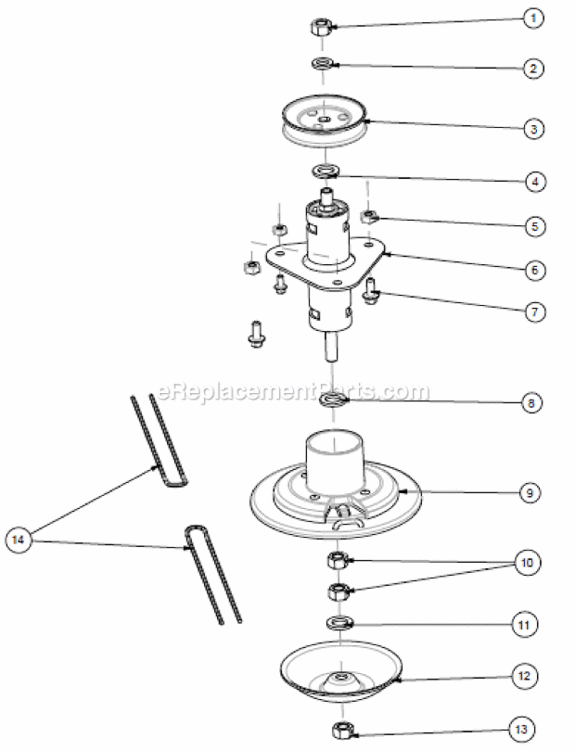 1
2
3
4
5
6
7
eReplacementParts.com
8
9
14
10
11
12
13