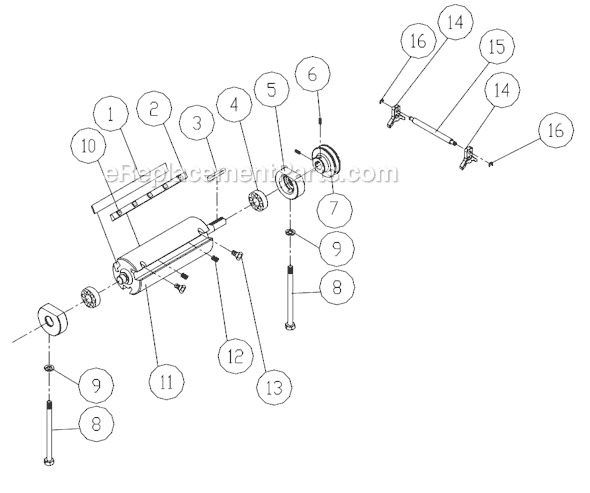 16
14
15
14
16
6
5
4
3
2
1
10
eReplacementParts.com
7
9
8
12
13
11
9
8