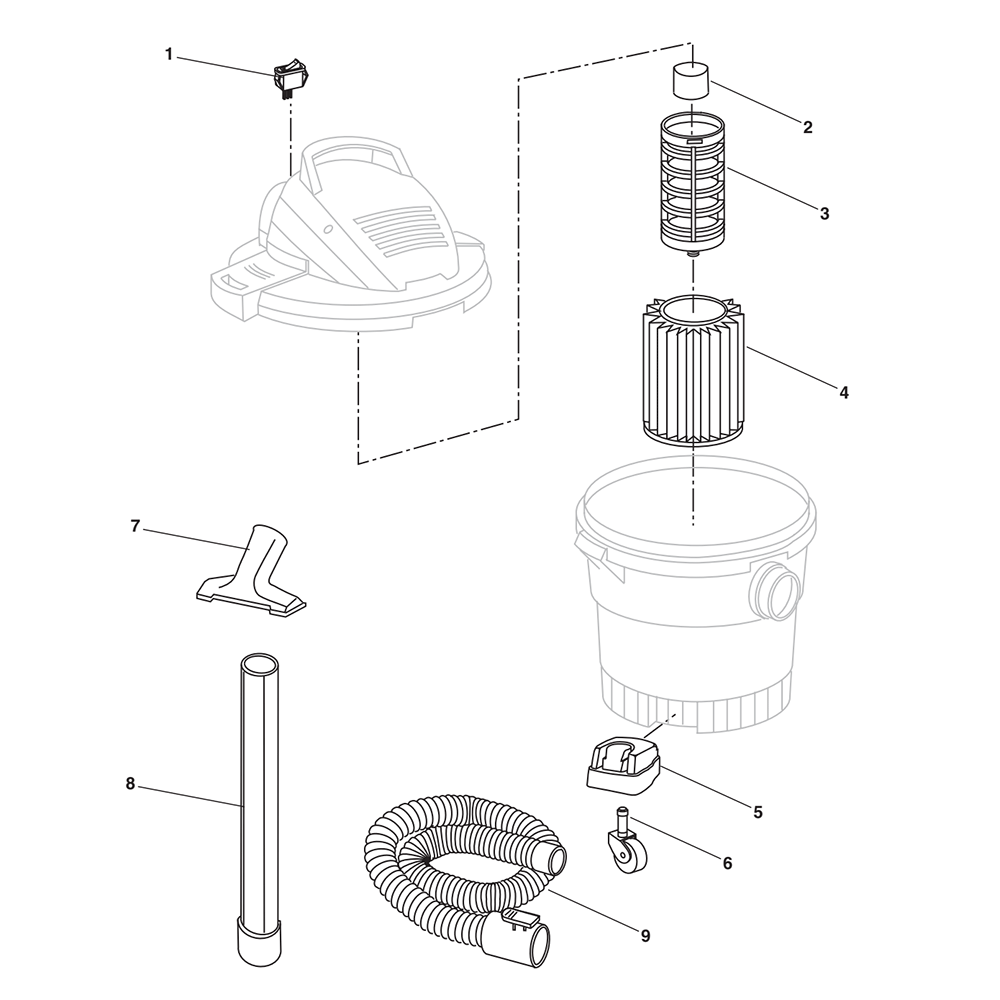 1
2
3
4
7
8
5
6
9