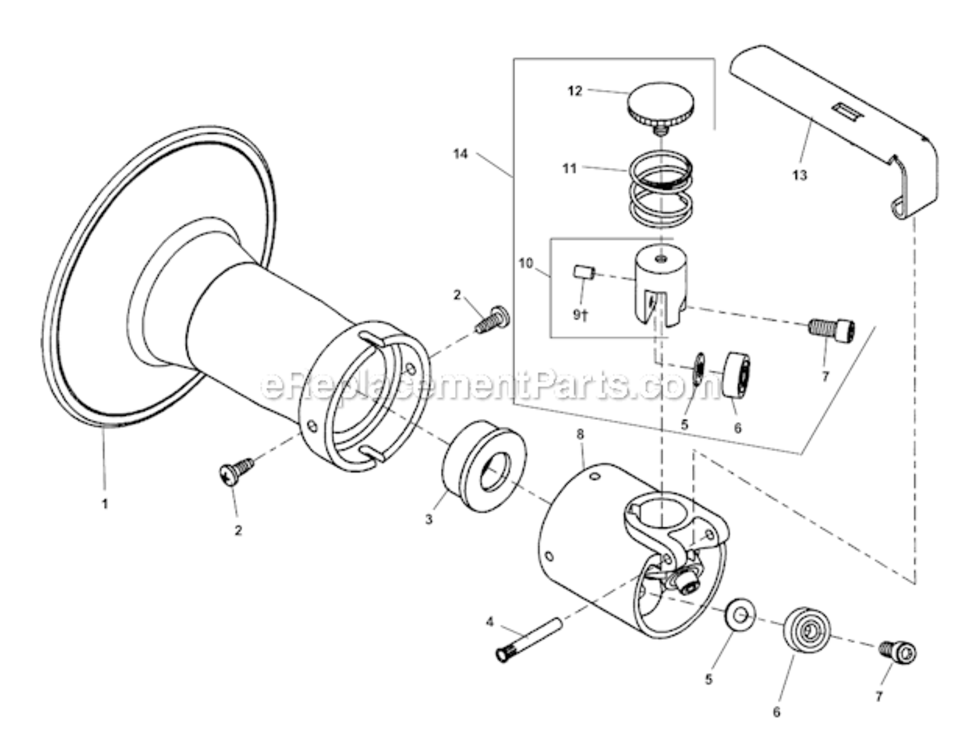 12
14
11
13
10
9†
2
7
eReplacementParts.com
5
6
8
1
2
3
4
5
6
7