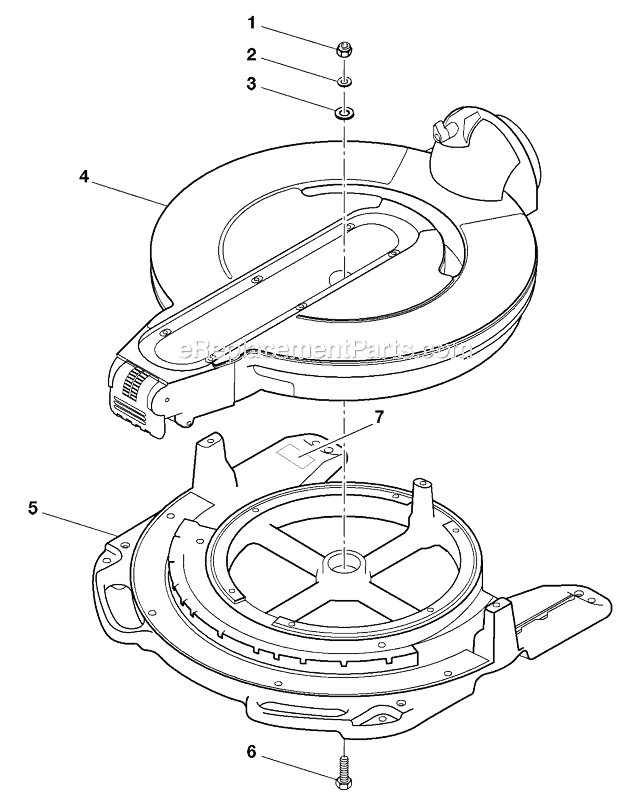 1
2
3
4
eReplacementParts.com
7
5
6