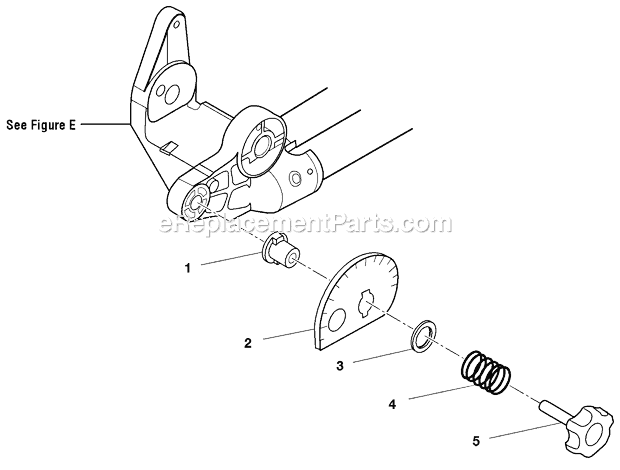 See Figure E

eReplacementParts.com

1

2

3

4

5