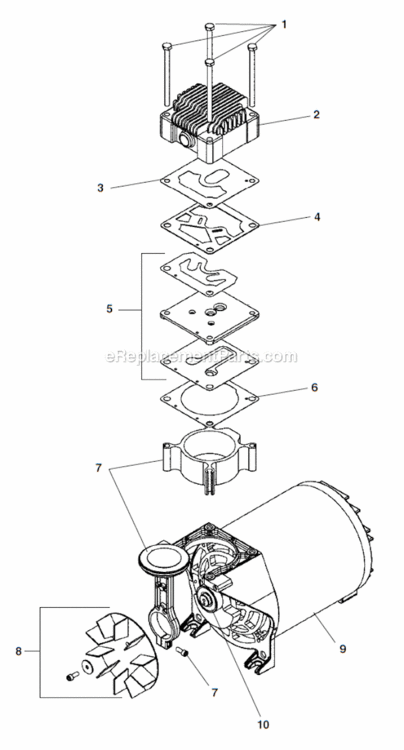 1
2
3
4
5
eReplacementParts.com
6
7
8
9
7
10