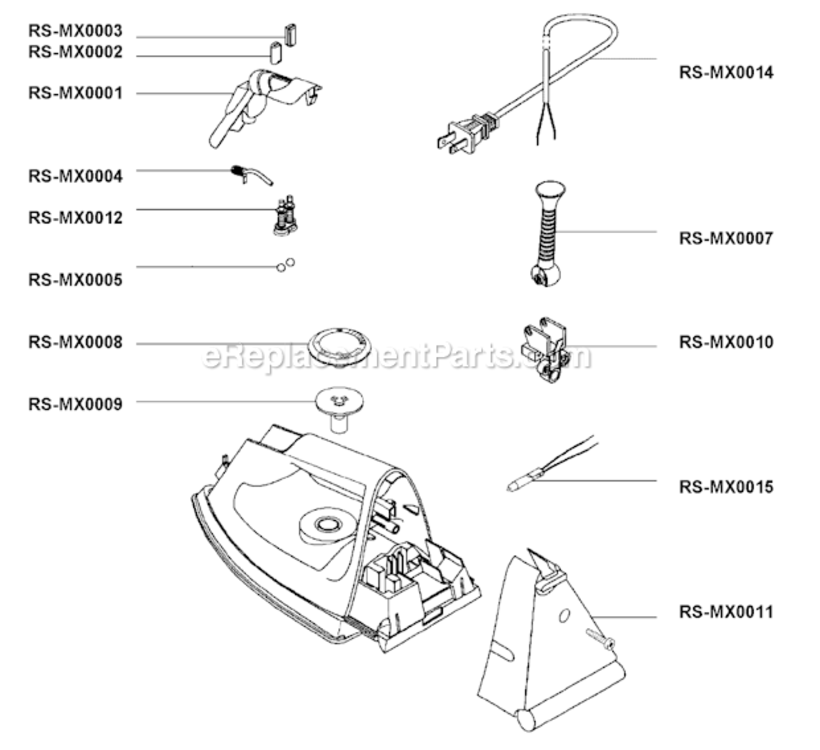 RS-MX0003
RS-MX0002
RS-MX0001
RS-MX0004
RS-MX0012
RS-MX0005
RS-MX0008
RS-MX0009
RS-MX0014
RS-MX0007
RS-MX0010
RS-MX0015
RS-MX0011
eReplacementParts.com