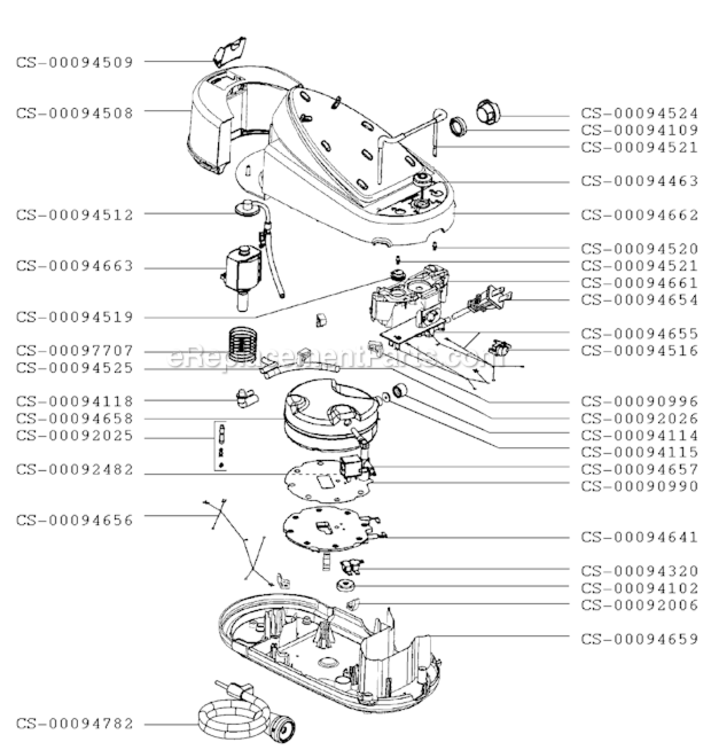 CS-00094509
CS-00094508
CS-00094512
CS-00094663
CS-00094519
CS-00097707
CS-00094525
CS-00094118
CS-00094658
CS-00092025
CS-00092482
CS-00094656
CS-00094782

CS-00094524
CS-00094109
CS-00094521
CS-00094463
CS-00094662
CS-00094520
CS-00094521
CS-00094661
CS-00094654
CS-00094655
CS-00094516
CS-00090996
CS-00092026
CS-00094114
CS-00094115
CS-00094657
CS-00090990
CS-00094641
CS-00094320
CS-00094102
CS-00092006
CS-00094659

eReplacementParts.com