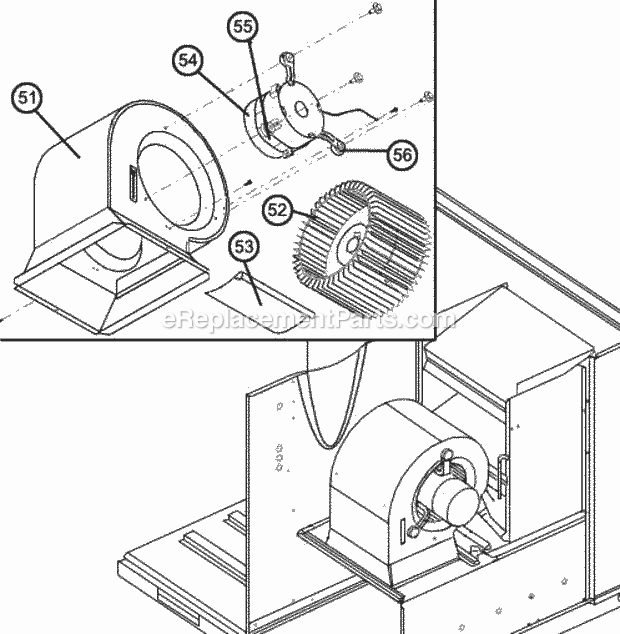 55
54
51
56
52
53
eReplacementParts.com