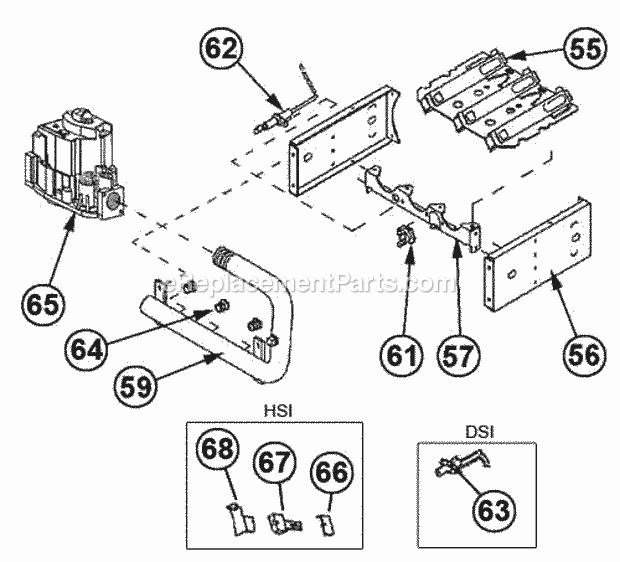 62
55
65
eReplacementParts.com
64
59
61
57
56
HSI
68
67
66
DSI
63