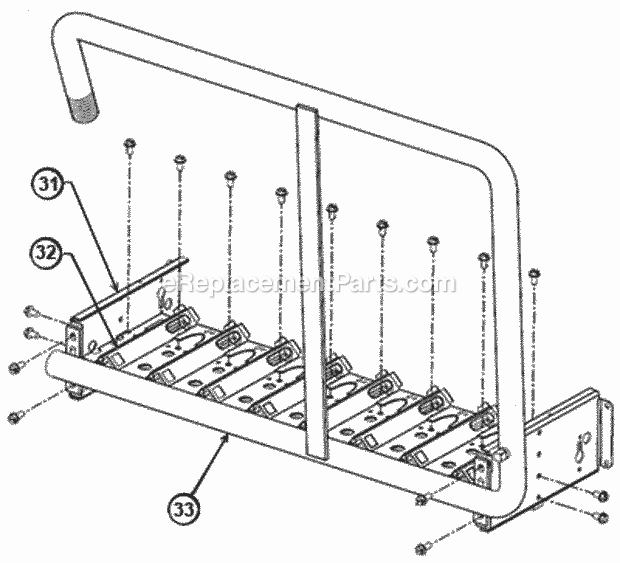 31
32
eReplacementParts.com
33