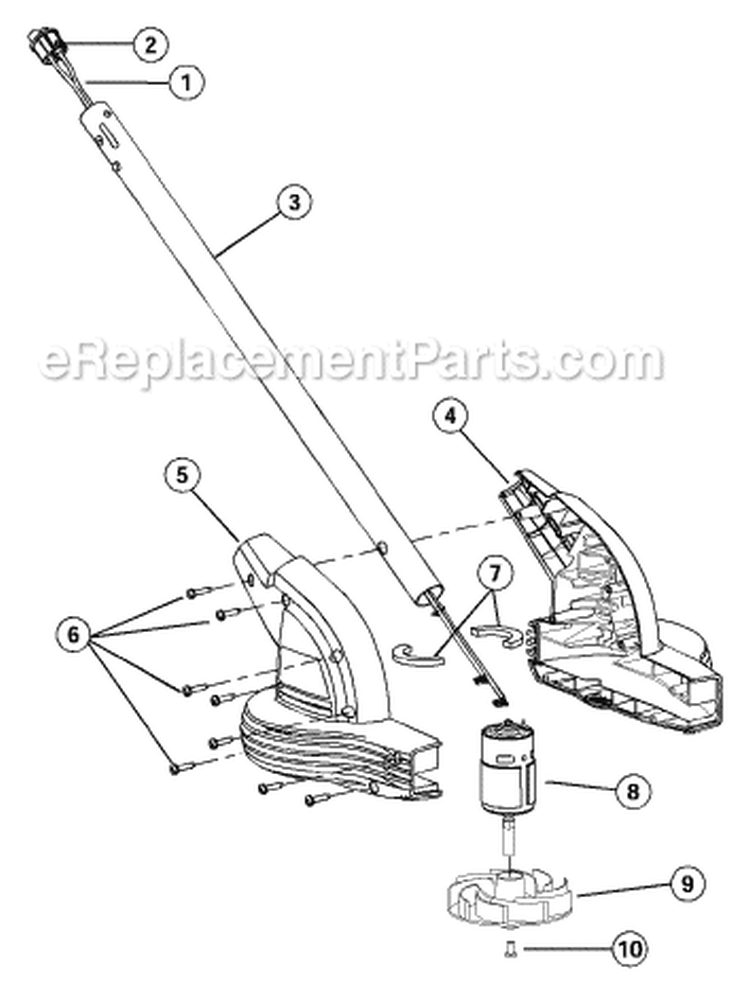 2
1
3
eReplacementParts.com
4
5
7
6
8
9
10