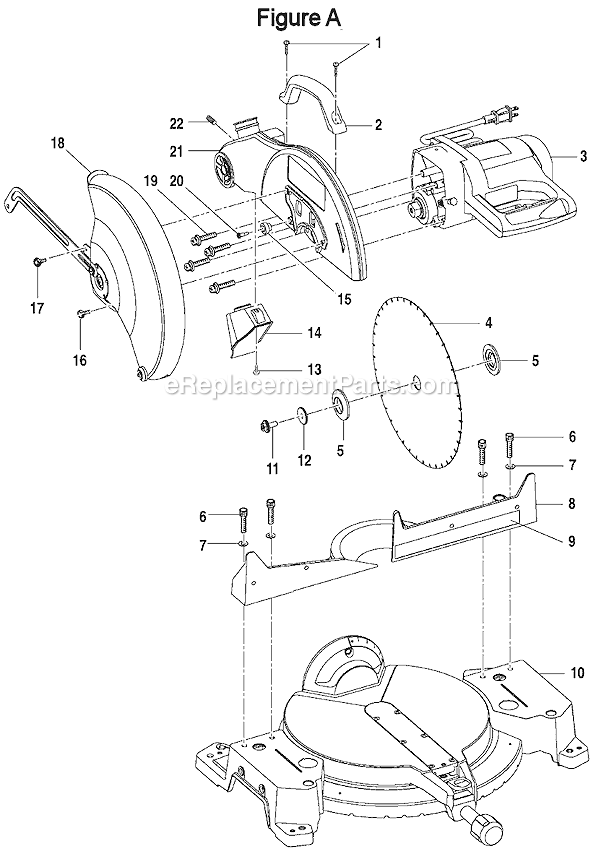 Figure A

1
2
3
22
21
18
19
20
17
16
15
14
13
4
5
eReplacementParts.com
11
12
5
6
7
8
9
6
7
10