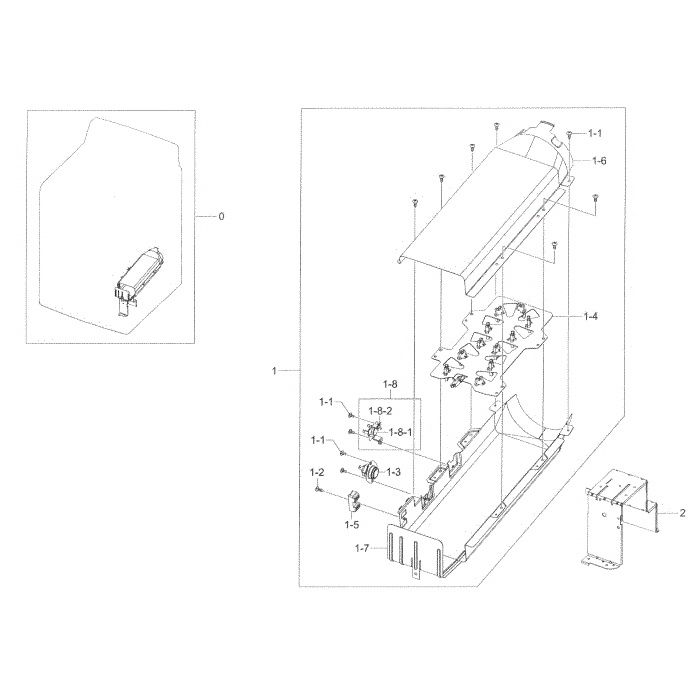 0

1-1
1-6
1-4
1
1-8
1-1
1-8-2
1-8-1
1-1
1-3
1-2
1-5
1-7
2