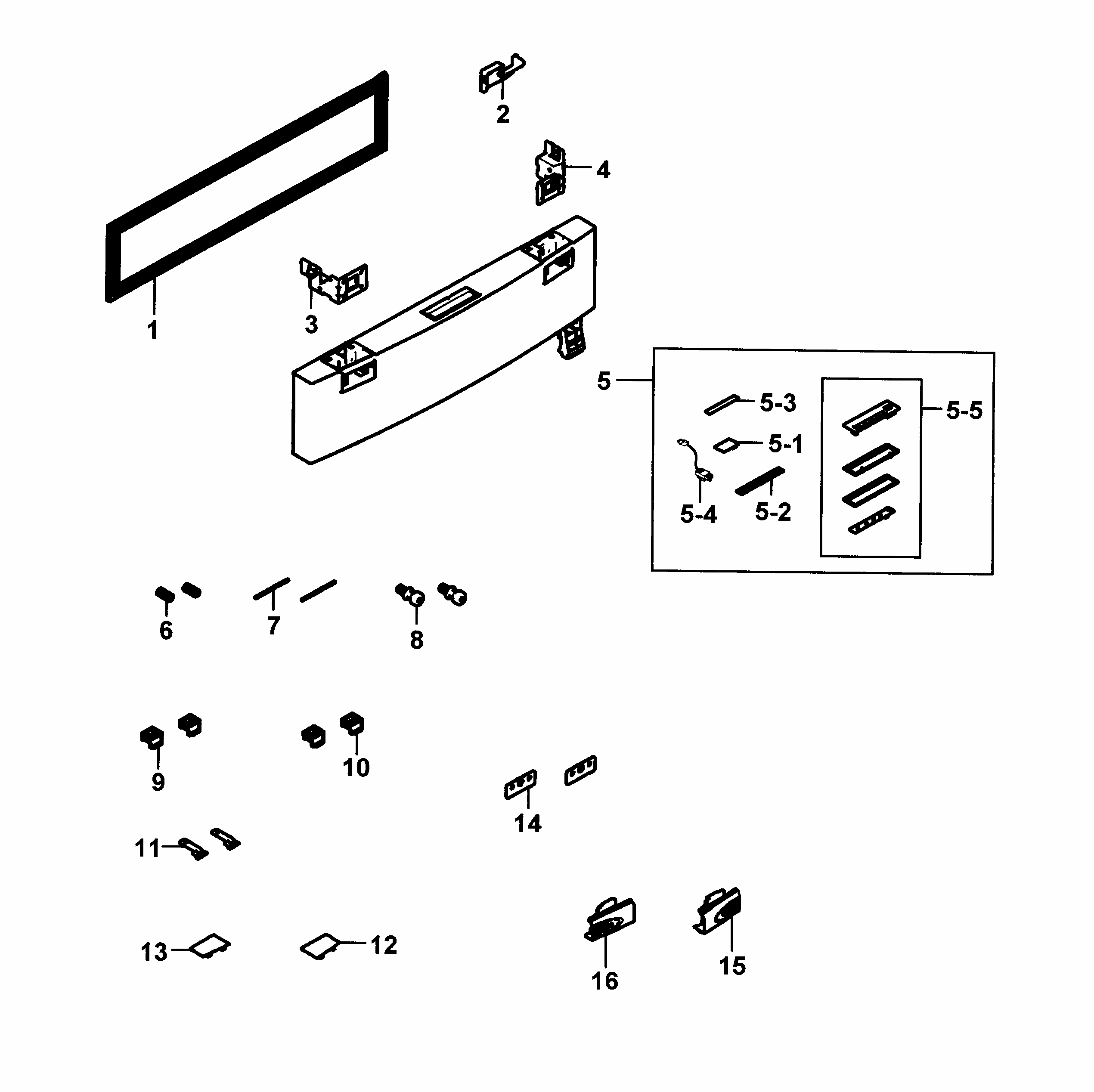 2

4

1

3

5

5-3

5-5

5-1

5-4

5-2

6

7

8

9

10

14

11

13

12

16

15