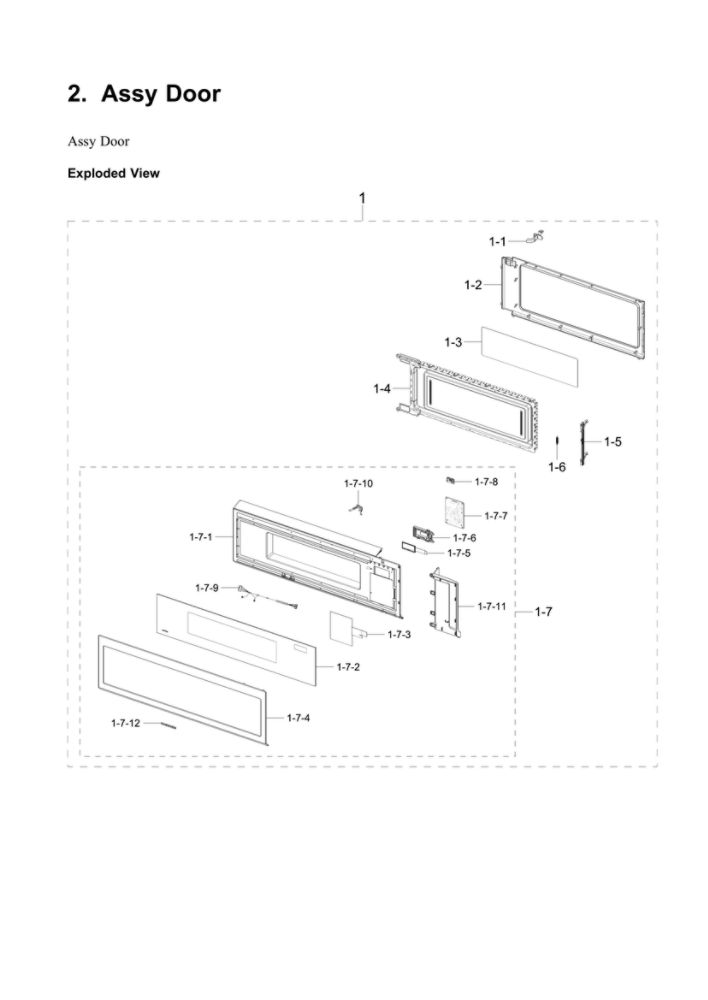 2. Assy Door

Assy Door

Exploded View

1

1-1

1-2

1-3

1-4

1-5

1-6

1-7-10

1-7-8

1-7-7

1-7-1

1-7-6

1-7-5

1-7-9

1-7-11

1-7

1-7-3

1-7-2

1-7-4

1-7-12