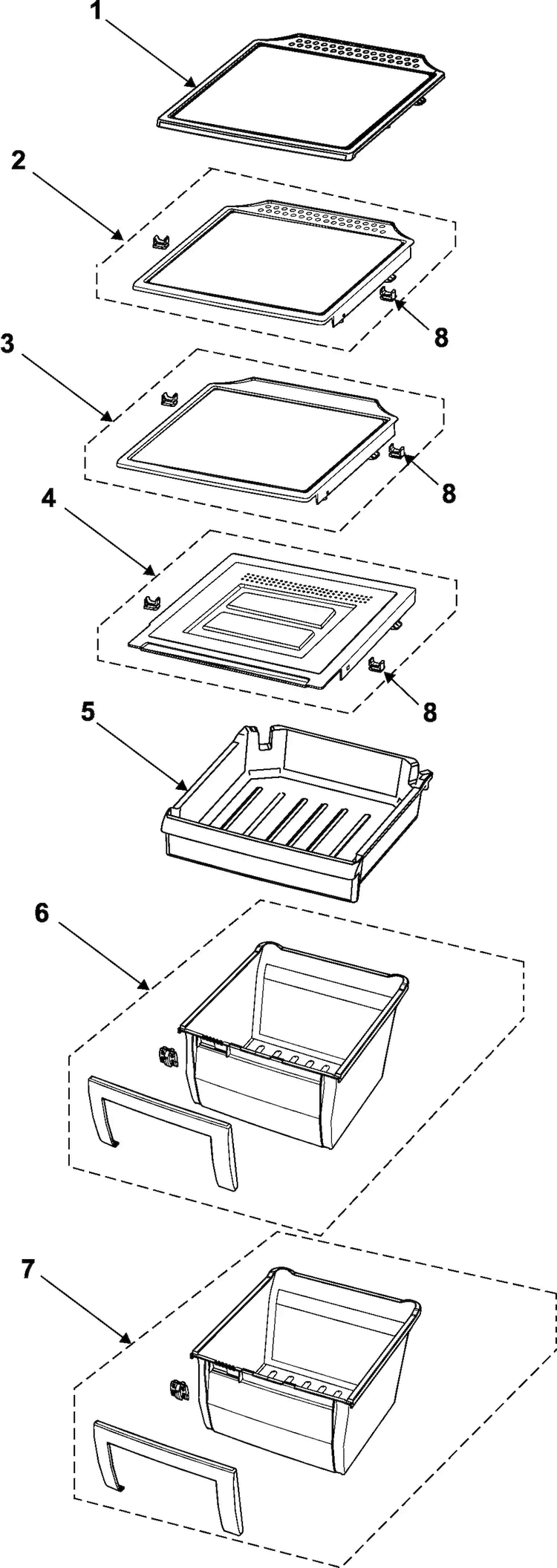 1
2
8
3
8
4
8
5
6
7