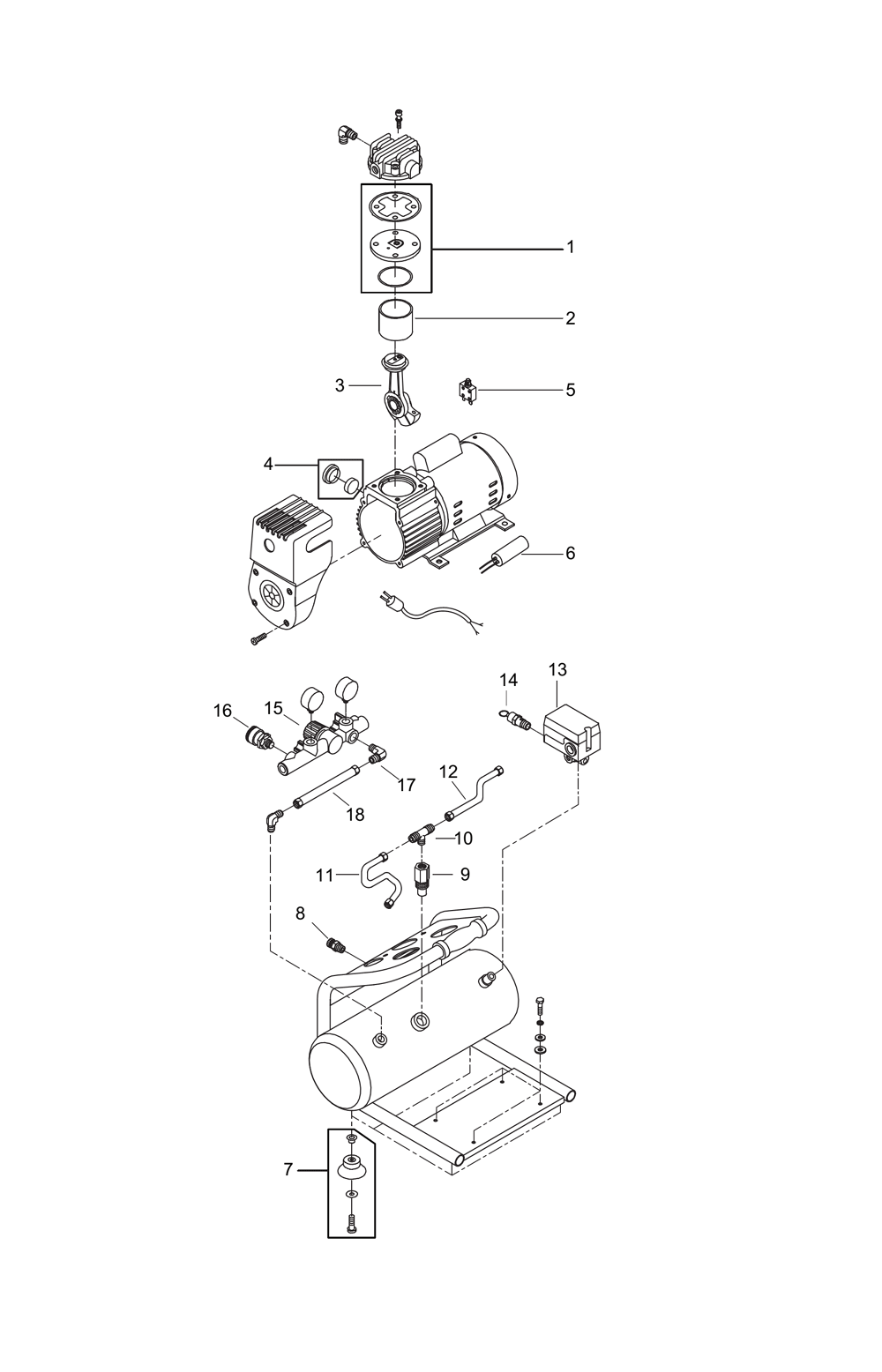 1
2
3
5
4
6
14
13
16
15
17
12
18
10
11
9
8
7