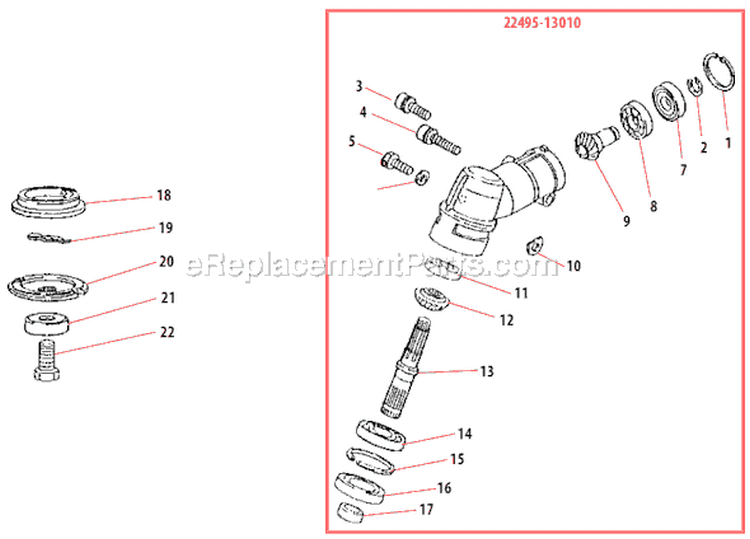 22495-13010

3
4
5
1
2
7
8
9
10
11
12
13
14
15
16
17
18
19
20
21
22

eReplacementParts.com