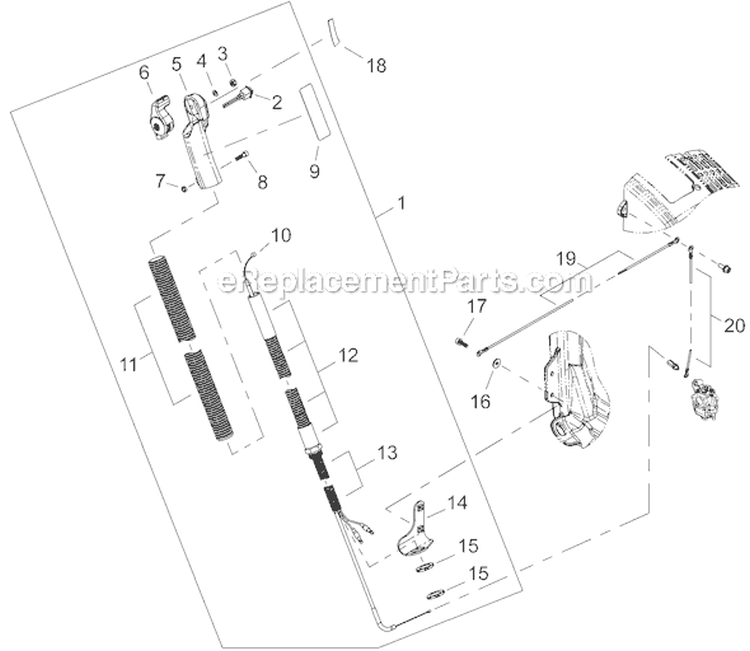 18
6
5
4
3
2
9
7
8
1
10
eReplacementParts.com
19
17
20
11
12
16
13
14
15
15