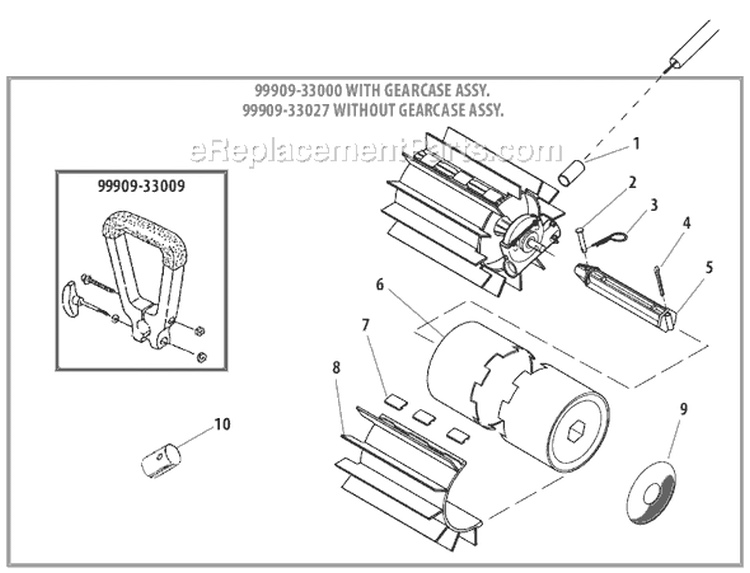 99909-33000 WITH GEARCASE ASSY.
99909-33027 WITHOUT GEARCASE ASSY.

eReplacementParts.com

99909-33009

1
2
3
4
5
6
7
8
9
10