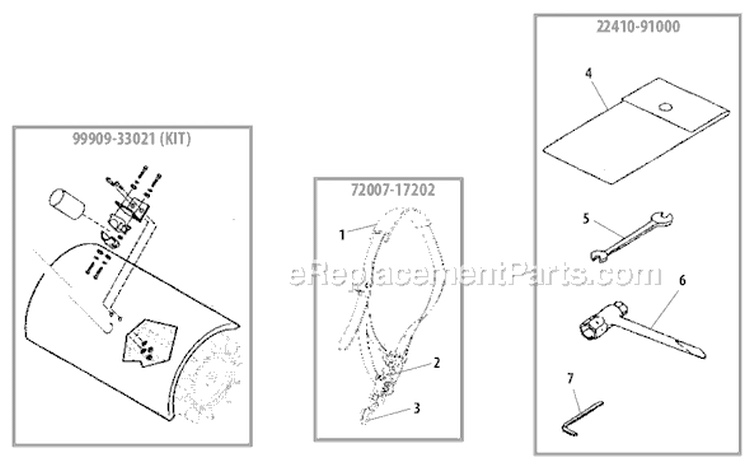 99909-33021 (KIT)

72007-17202

1

2

3

22410-91000

4

5

6

7

eReplacementParts.com