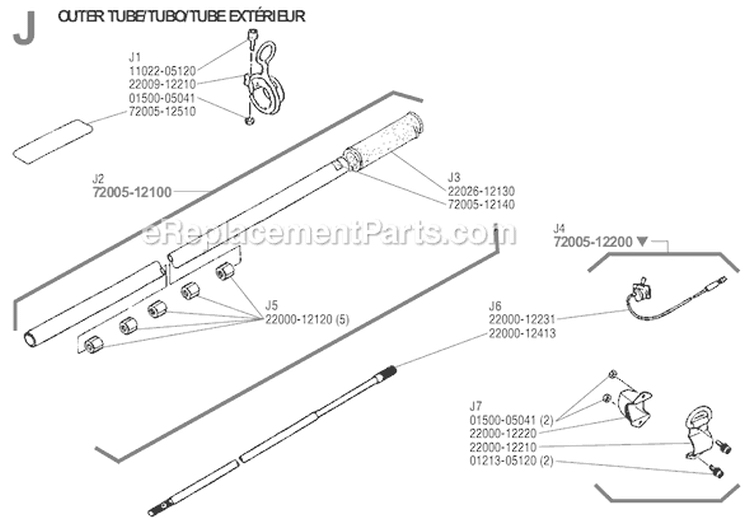 J OUTER TUBE/TUBO/TUBE EXTÉRIEUR

J1
11022-05120
22009-12210
01500-05041
72005-12510

J2
72005-12100

J3
22026-12130
72005-12140

eReplacementParts.com

J4
72005-12200 ▼

J5
22000-12120 (5)

J6
22000-12231
22000-12413

J7
01500-05041 (2)
22000-12220
22000-12210
01213-05120 (2)