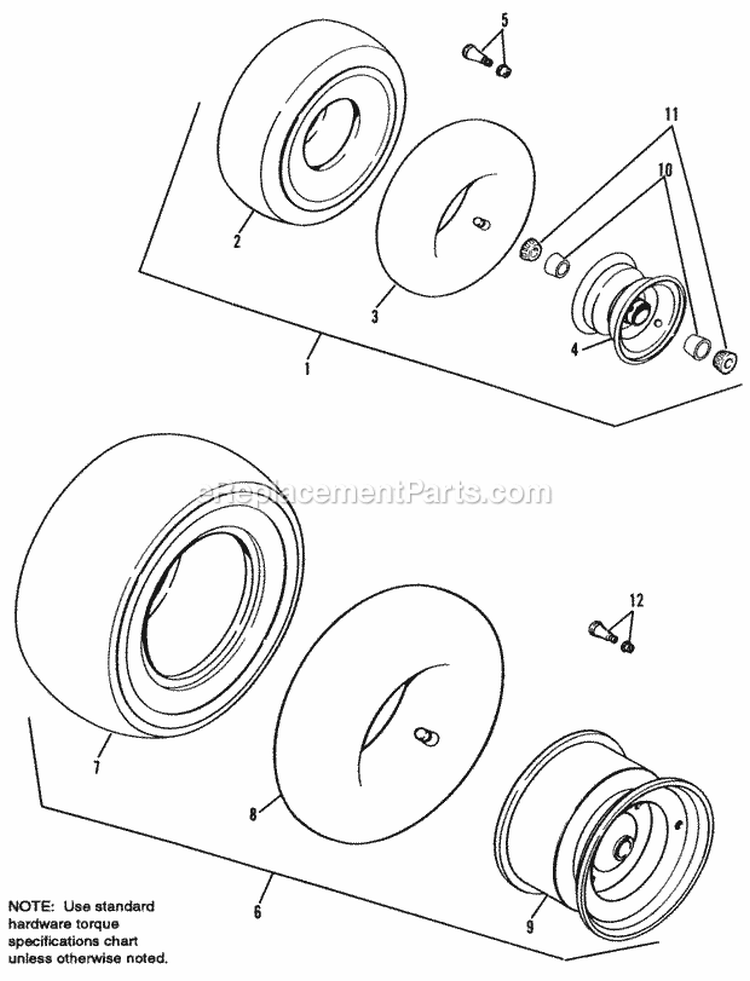 5

11

10

2

3

4

1

eReplacementParts.com

12

7

8

6

9

NOTE: Use standard hardware torque specifications chart unless otherwise noted.