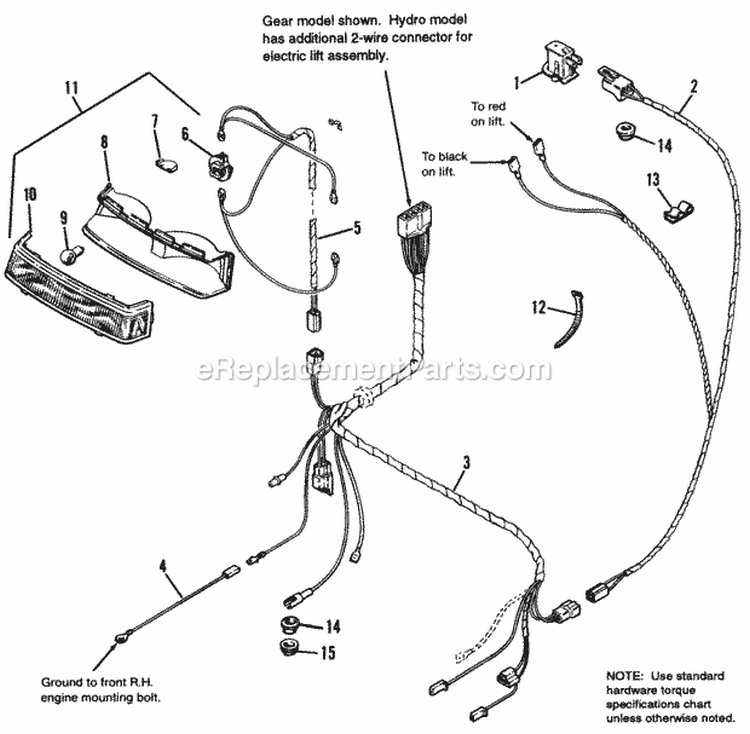 Gear model shown. Hydro model has additional 2-wire connector for electric lift assembly.

11

7

6

8

10

9

5

1

2

To red on lift.

To black on lift.

14

13

12

eReplacementParts.com

3

4

14

15

Ground to front R.H. engine mounting bolt.

NOTE: Use standard hardware torque specifications chart unless otherwise noted.