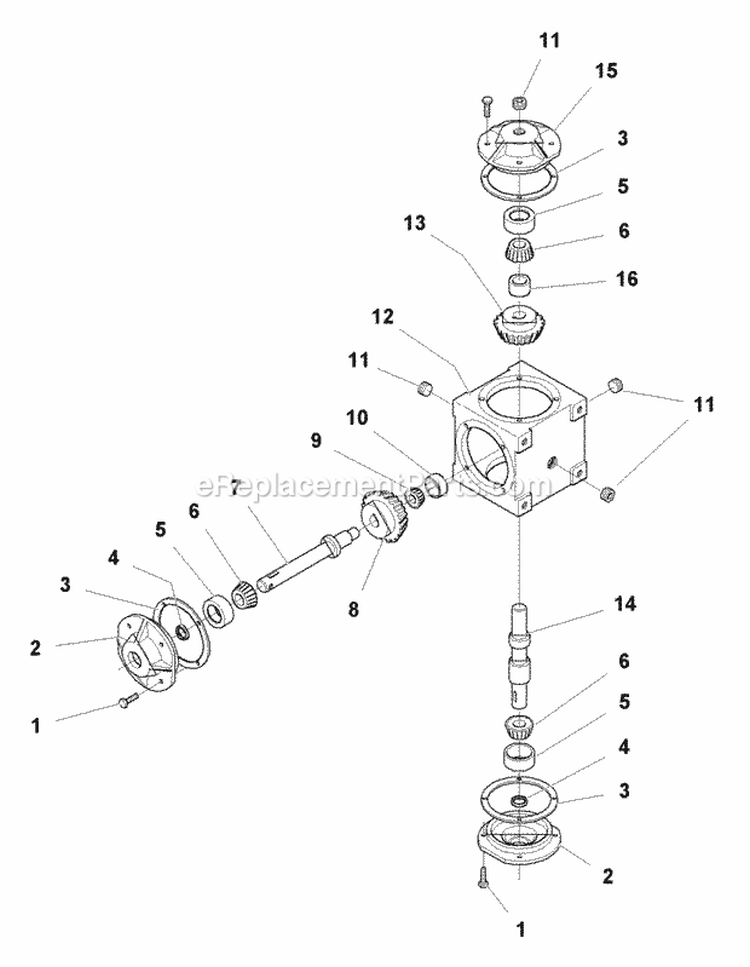 11
15
3
5
6
16
13
12
11
11
10
9
eReplacementParts.com
7
6
5
4
3
2
1
8
14
6
5
4
3
2
1