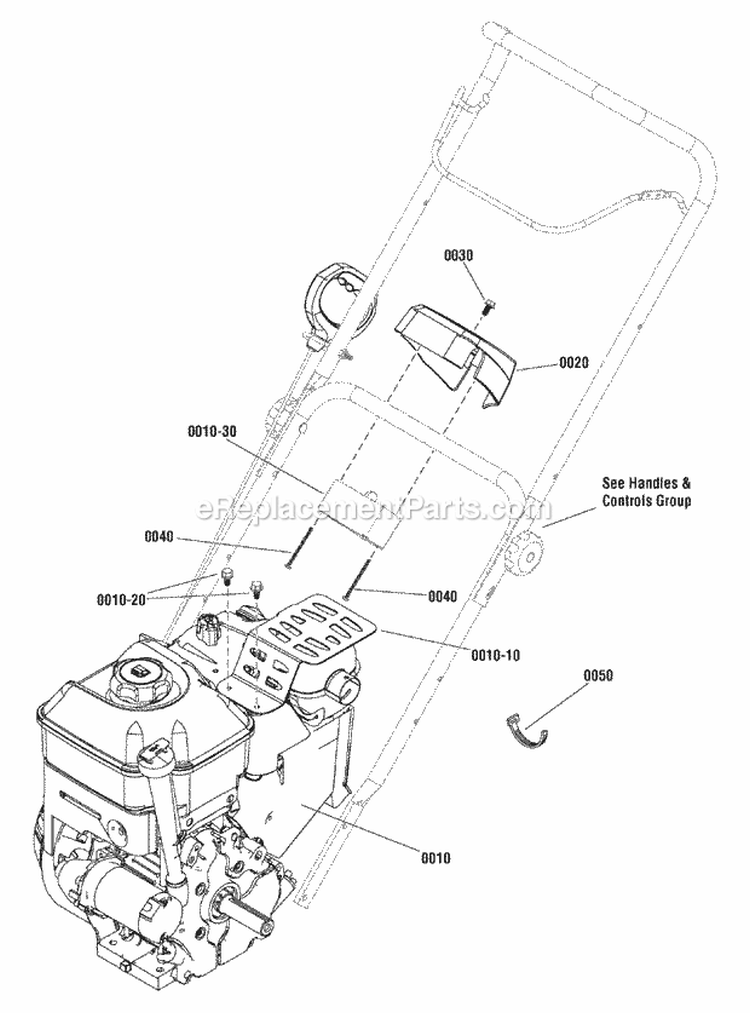 0030

0020

0010-30

See Handles & Controls Group

eReplacementParts.com

0040

0010-20

0040

0010-10

0050

0010