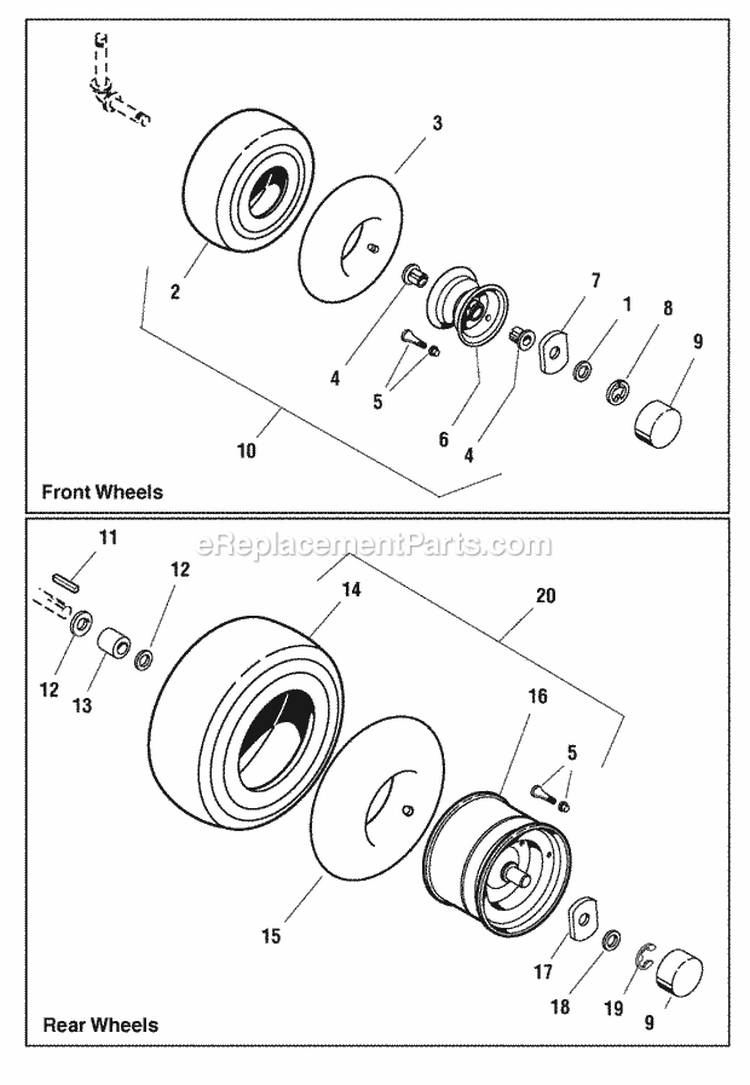 3
2
7
1
8
9
4
5
6
4
10
Front Wheels

eReplacementParts.com

11
12
14
20
12
13
16
5
15
17
18
19
9
Rear Wheels