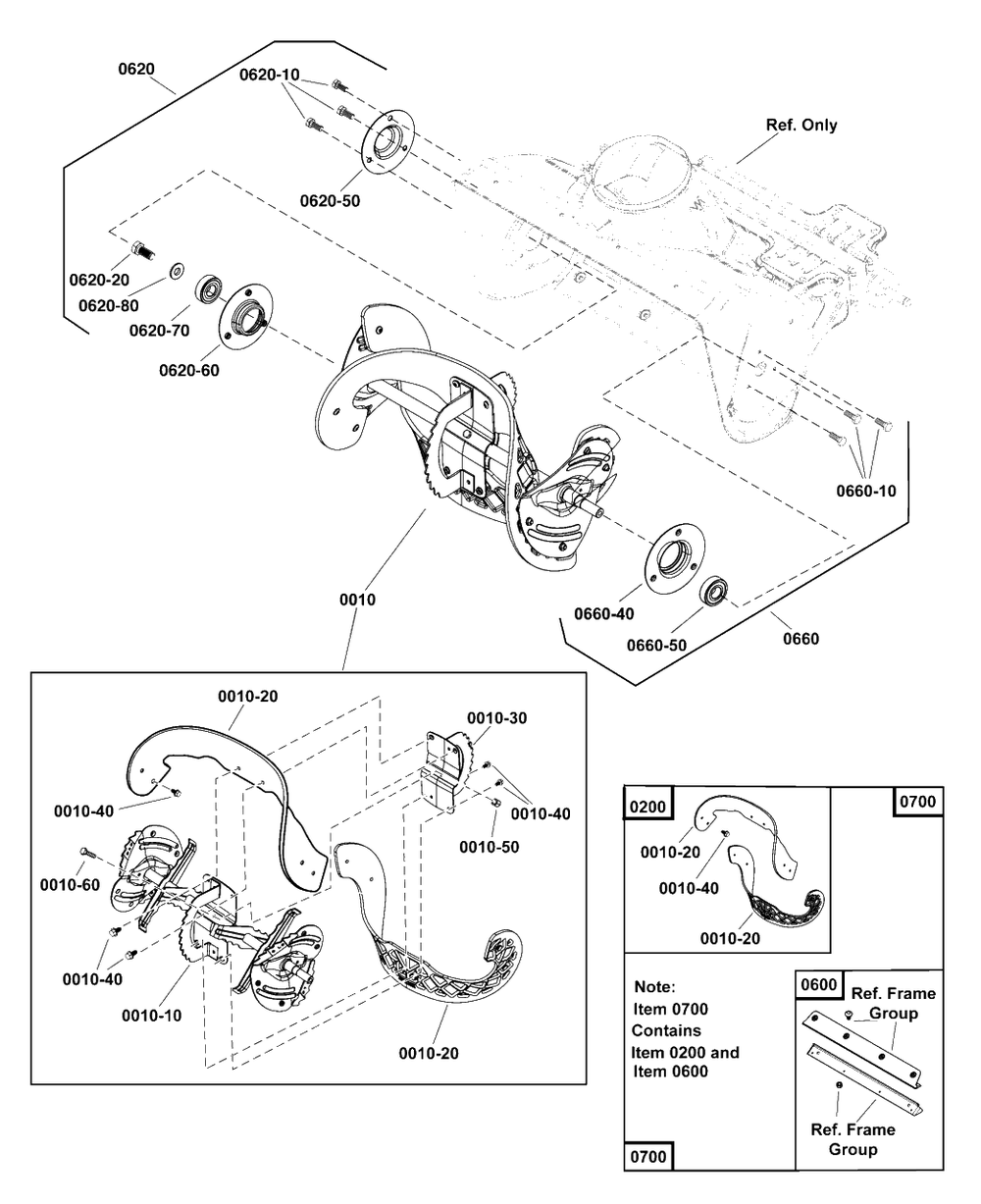 0620
0620-10
Ref. Only
0620-50
0620-20
0620-80
0620-70
0620-60
0660-10
0010
0660-40
0660-50
0660
0010-20
0010-30
0010-40
0010-40
0010-50
0010-60
0010-40
0010-10
0010-20
0200
0700
0010-20
0010-40
0010-20
Note:
Item 0700
Contains
Item 0200 and
Item 0600
0600
Ref. Frame Group
Ref. Frame Group
0700