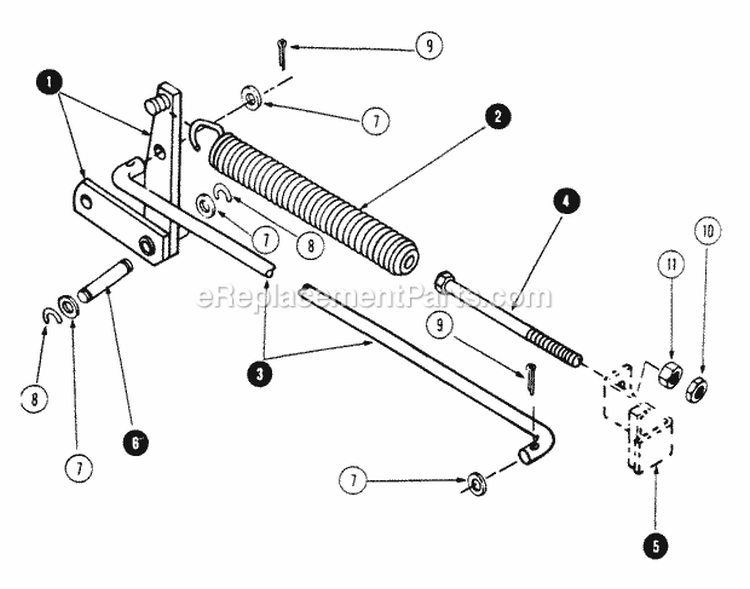 9
1
7
2
7
8
4
10
11
eReplacementParts.com
9
3
8
7
6
7
5